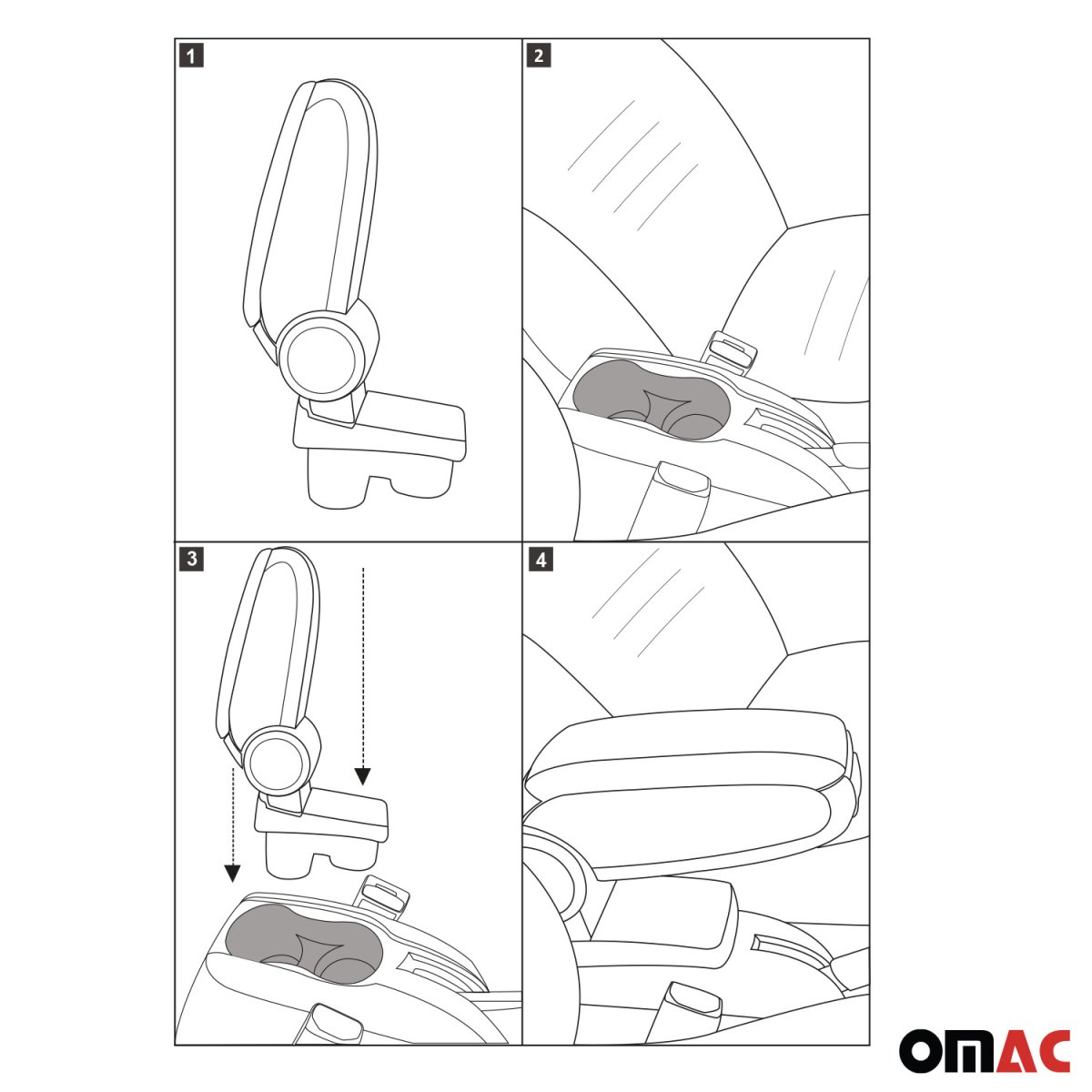 1

2

3

4

OMAC